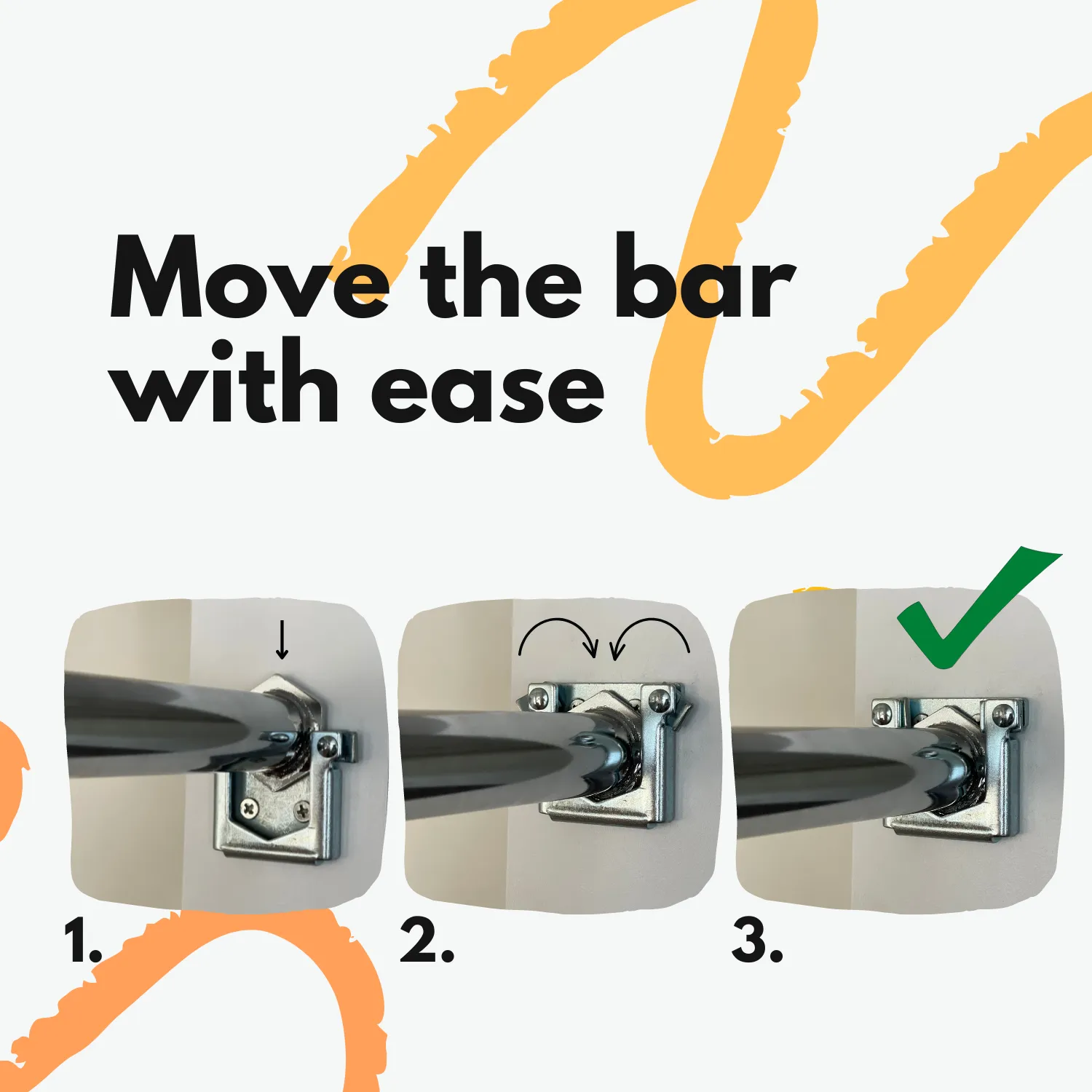 Move the bar with ease

1.

2.

3.