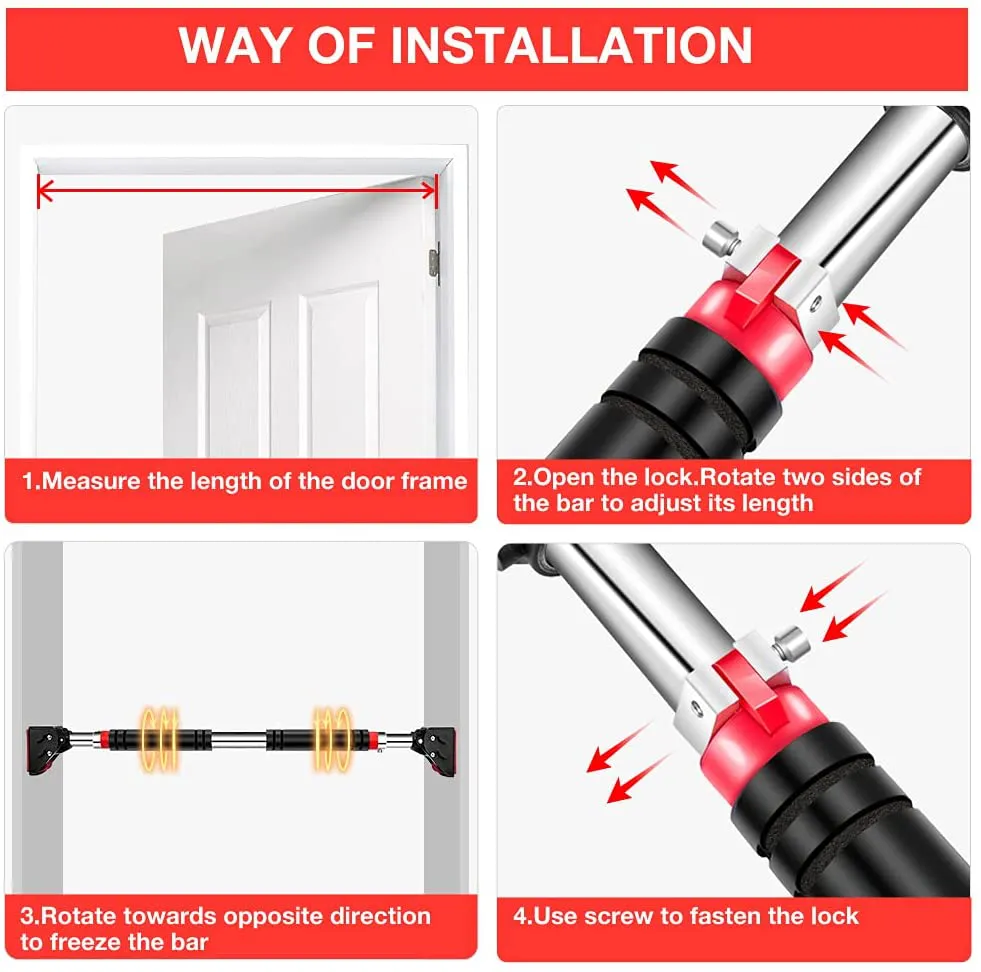 WAY OF INSTALLATION

1.Measure the length of the door frame

2.Open the lock.Rotate two sides of the bar to adjust its length

3.Rotate towards opposite direction to freeze the bar

4.Use screw to fasten the lock